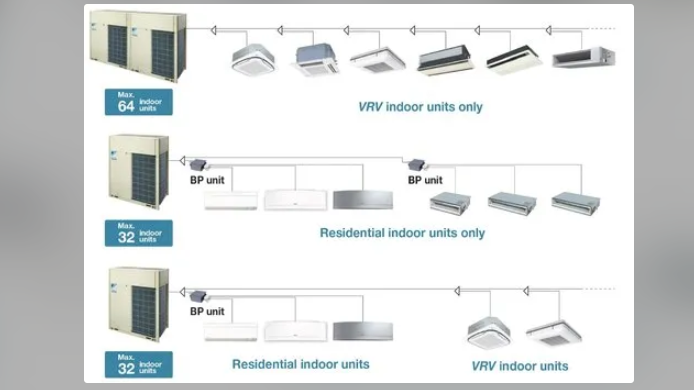 Max. 64 indoor units

VRV indoor units only

BP unit

BP unit

Max. 32 indoor units

Residential indoor units only

BP unit

Max. 32 indoor units

Residential indoor units

VRV indoor units